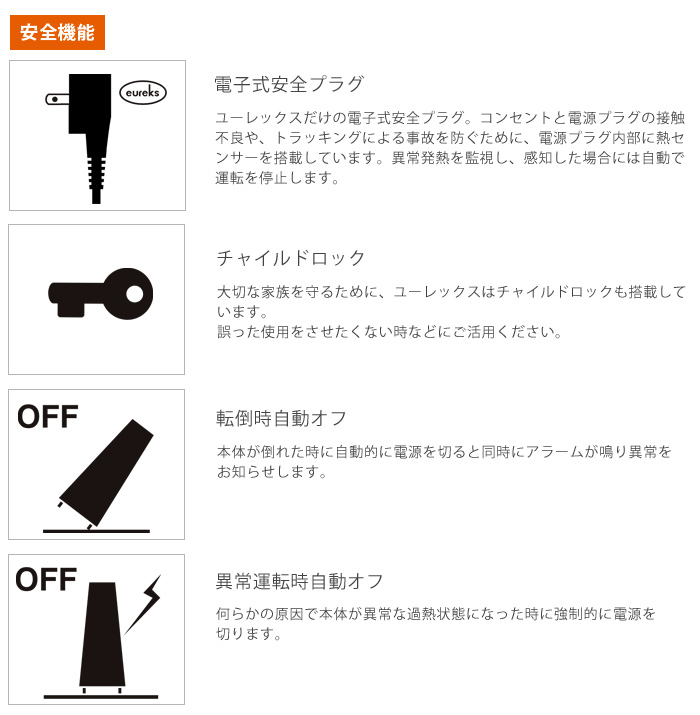 安全機能

eureks

電子式安全プラグ

ユーレックスだけの電子式安全プラグ。コンセントと電源プラグの接触不良や、トラッキングによる事故を防ぐために、電源プラグ内部に熱センサーを搭載しています。異常発熱を監視し、感知した場合には自動で運転を停止します。

チャイルドロック

大切な家族を守るために、ユーレックスはチャイルドロックも搭載しています。
誤った使用をさせたくない時などにご活用ください。

OFF

転倒時自動オフ

本体が倒れた時に自動的に電源を切ると同時にアラームが鳴り異常をお知らせします。

OFF

異常運転時自動オフ

何らかの原因で本体が異常な過熱状態になった時に強制的に電源を切ります。